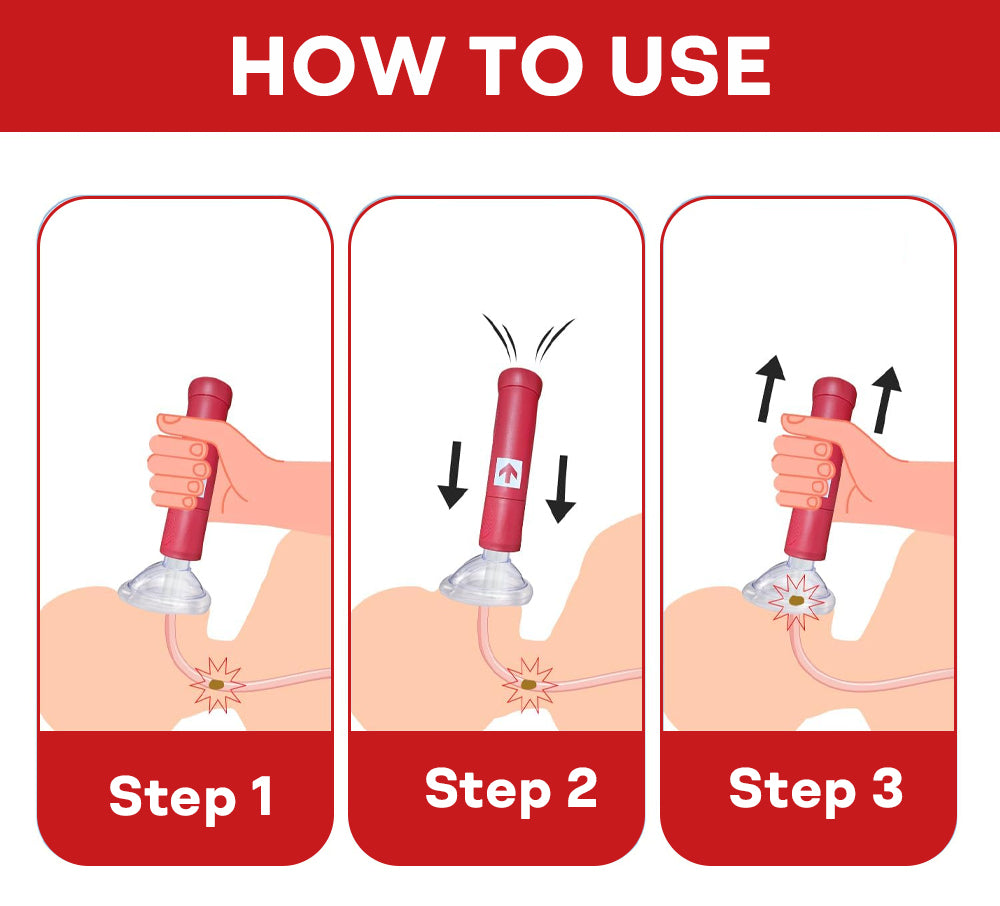 HOW TO USE

Step 1

Step 2

Step 3